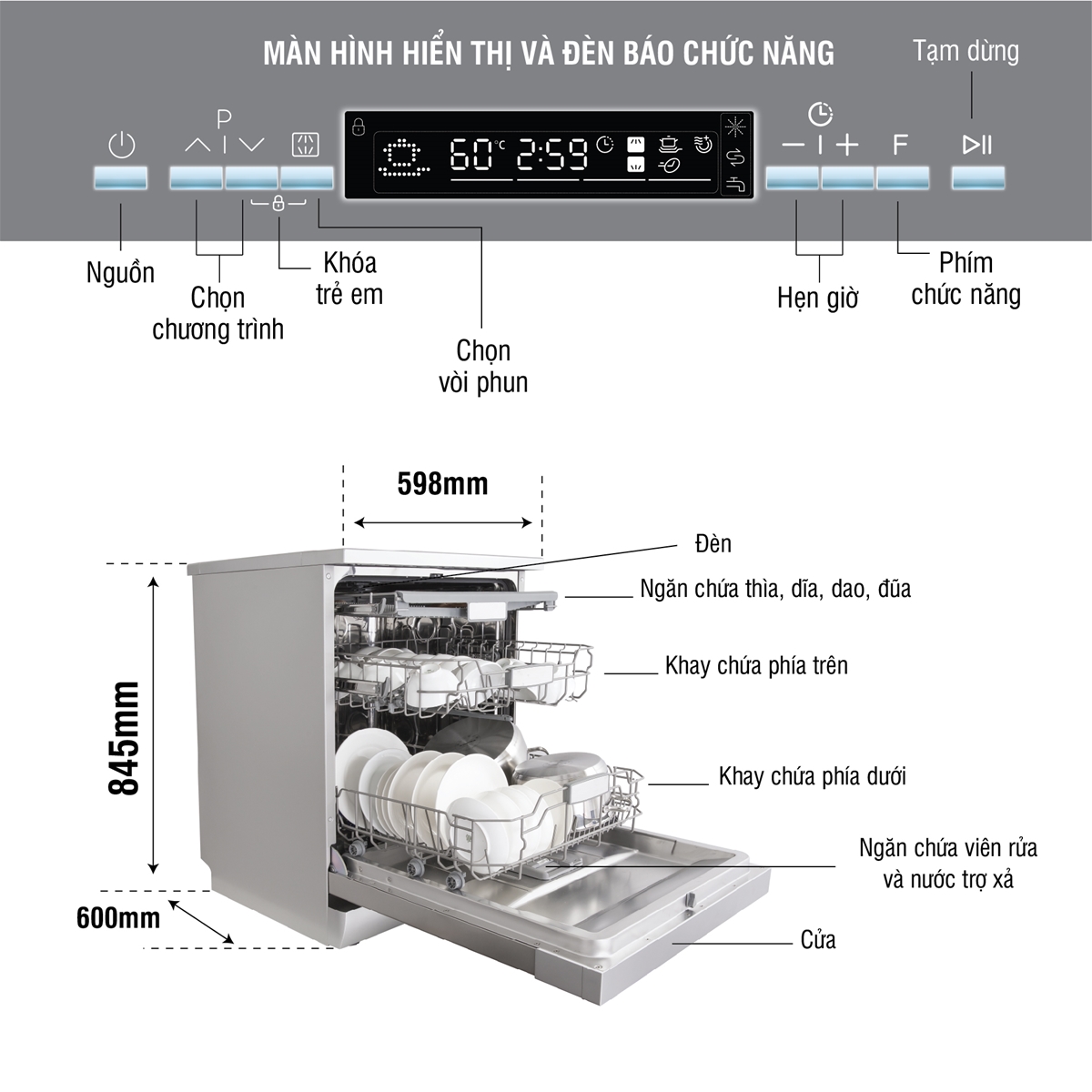 MÀN HÌNH HIỂN THỊ VÀ ĐÈN BÁO CHỨC NĂNG

Tạm dừng

P

60°C 2:59

F

Nguồn

Chọn chương trình

Khóa trẻ em

Chọn vòi phun

Hẹn giờ

Phím chức năng

598mm

845mm

600mm

Đèn

Ngăn chứa thìa, dĩa, dao, đũa

Khay chứa phía trên

Khay chứa phía dưới

Ngăn chứa viên rửa và nước trợ xả

Cửa