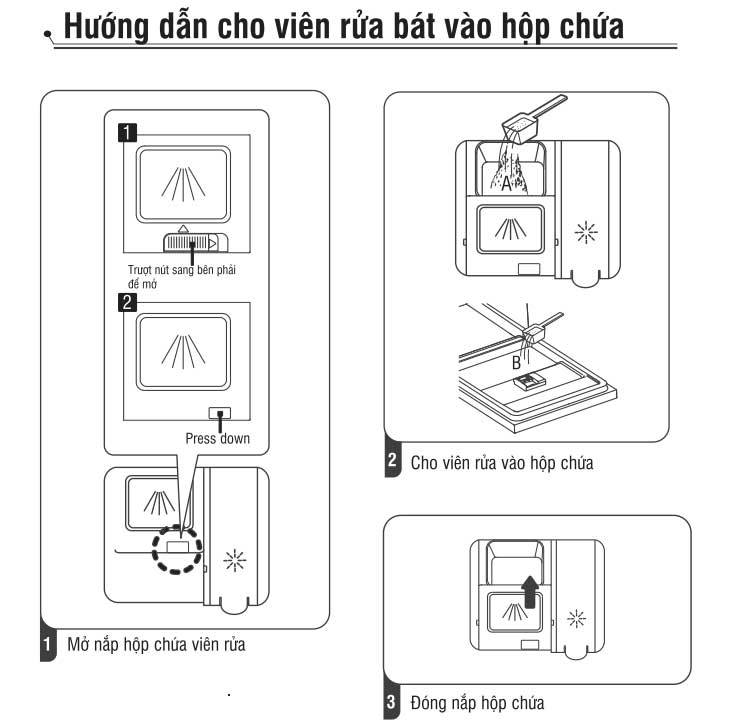 Hướng dẫn cho viên rửa bát vào hộp chứa

1

Trượt nút sang bên phải để mở

2

Press down

1 Mở nắp hộp chứa viên rửa

A

B

2 Cho viên rửa vào hộp chứa

3 Đóng nắp hộp chứa